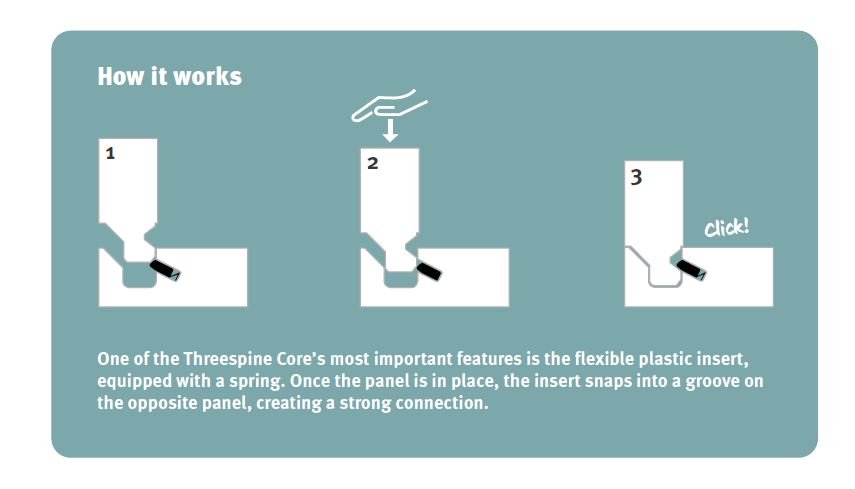 How it works

1

2

3

Click!

One of the Threespine Core's most important features is the flexible plastic insert, equipped with a spring. Once the panel is in place, the insert snaps into a groove on the opposite panel, creating a strong connection.